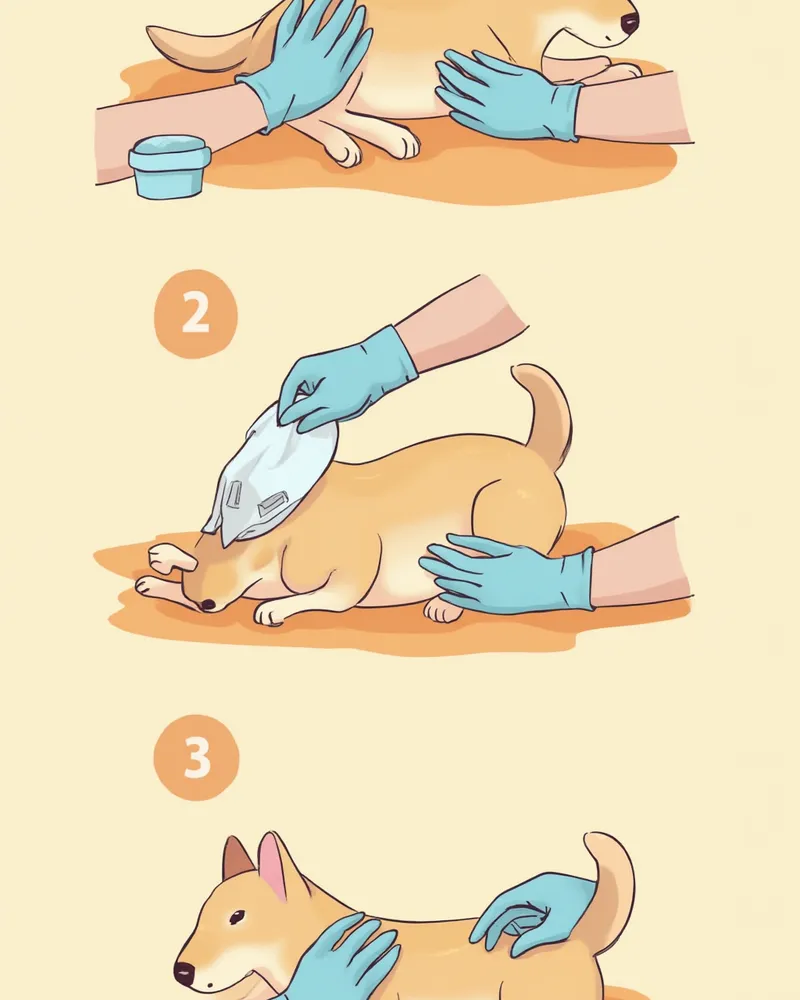 2

3