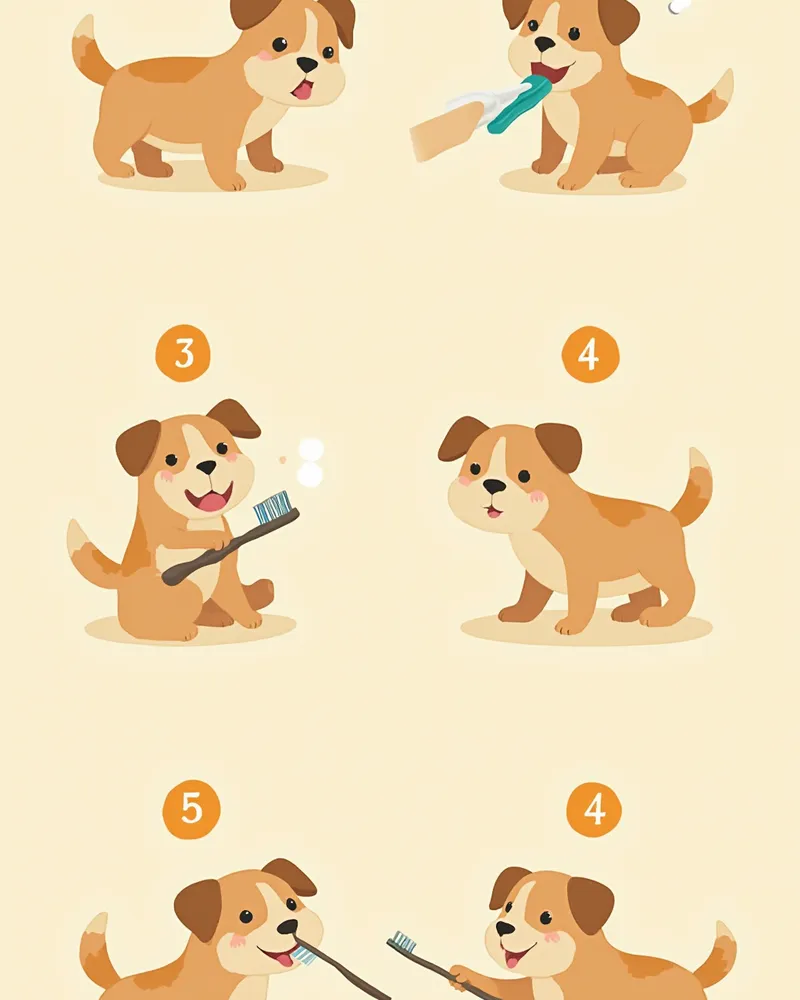 3

4

5

4