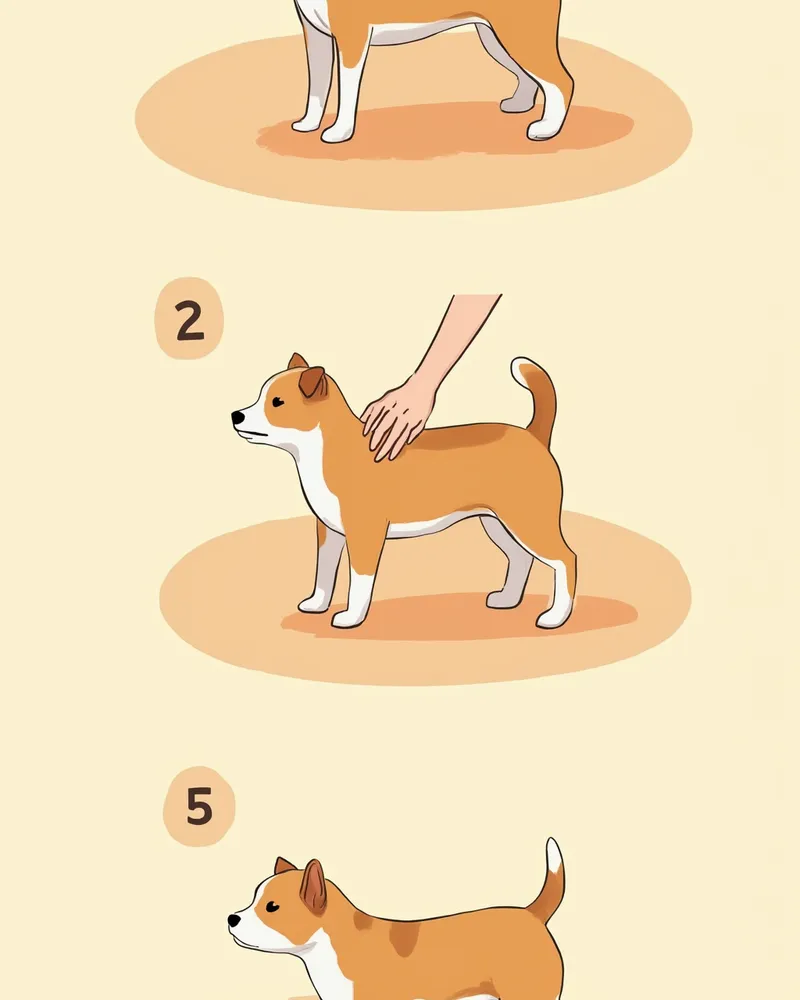 2

5