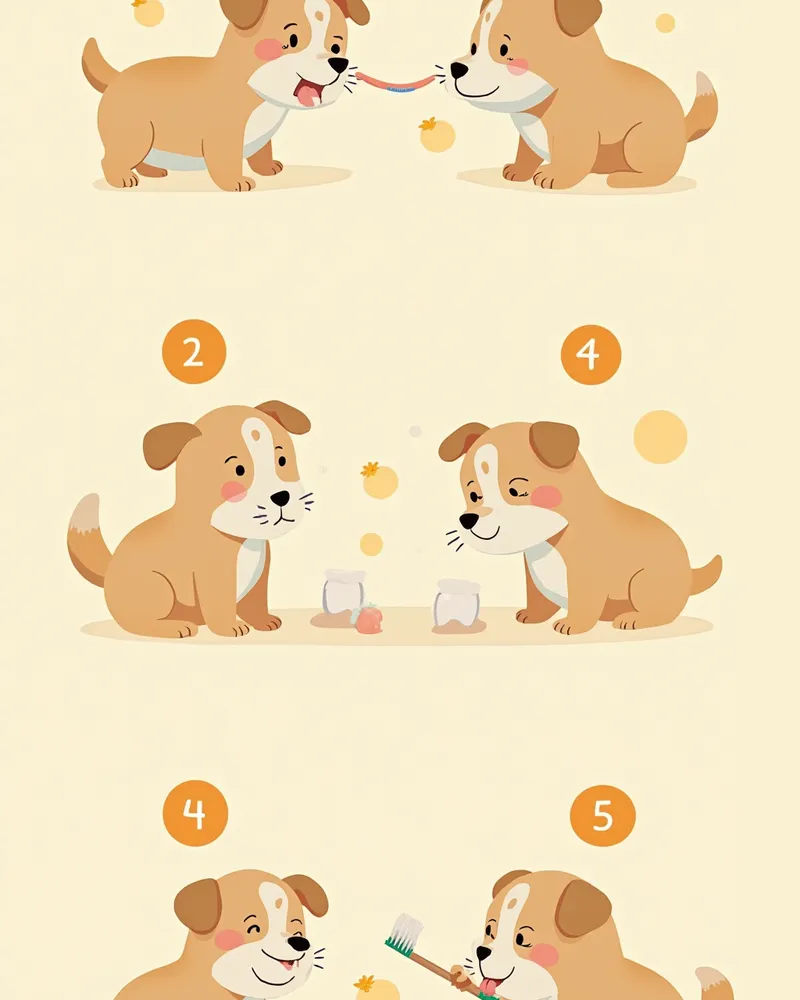 2

4

4

5