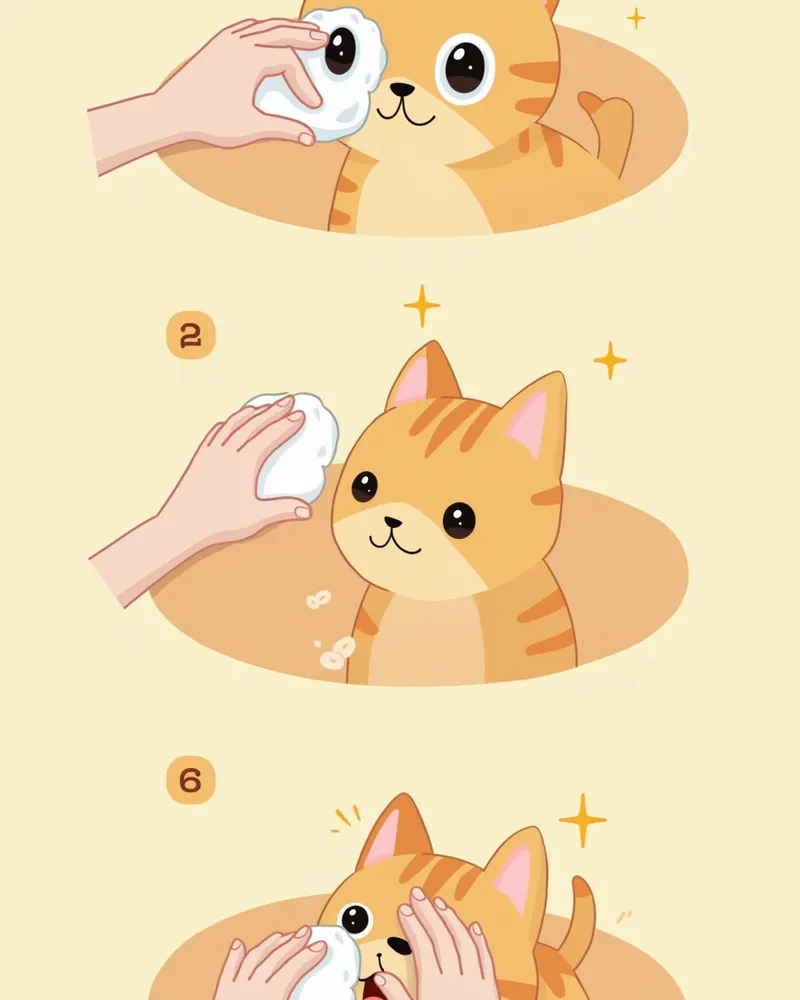 2

6