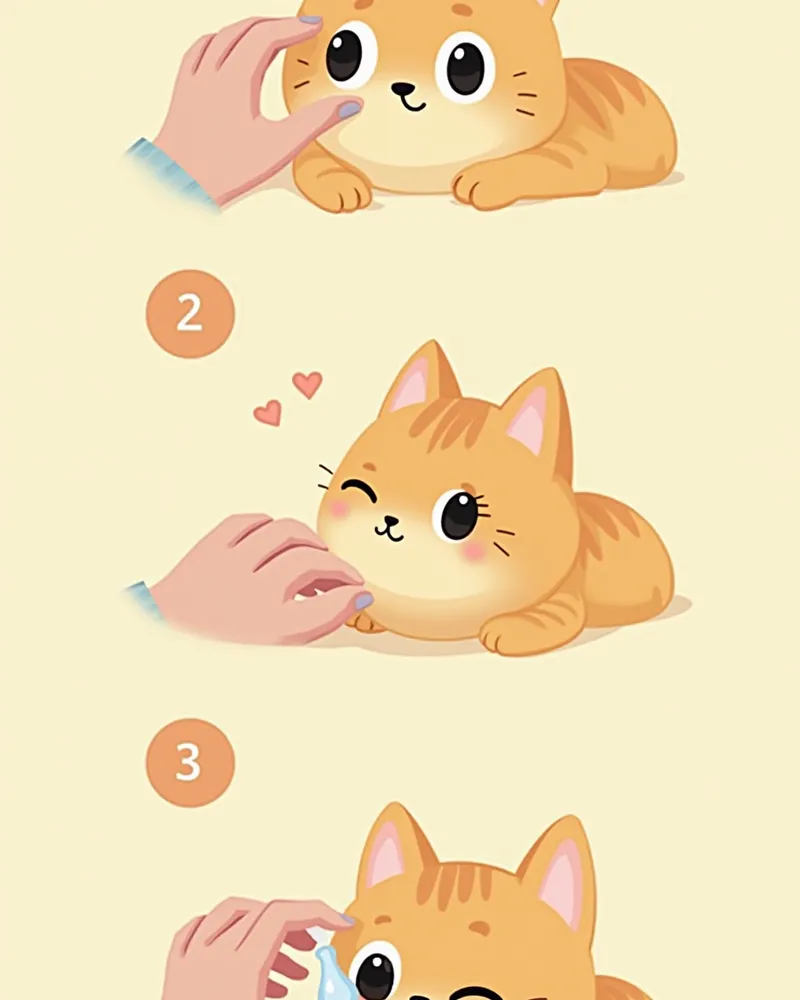 2

3