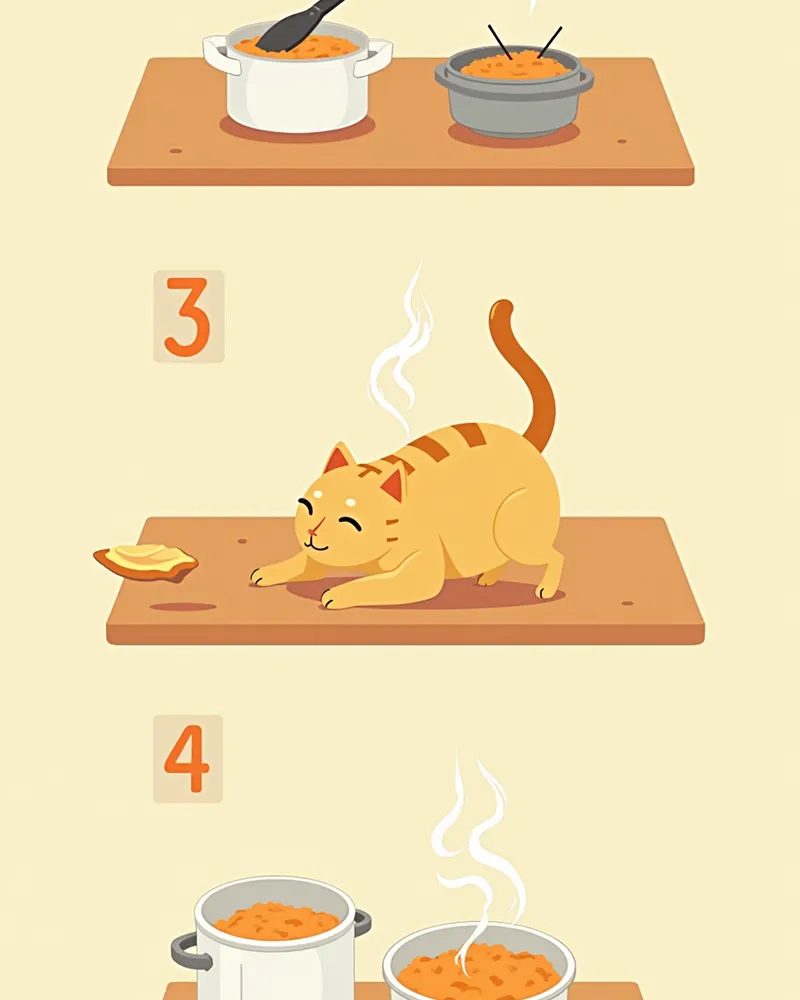 3

4